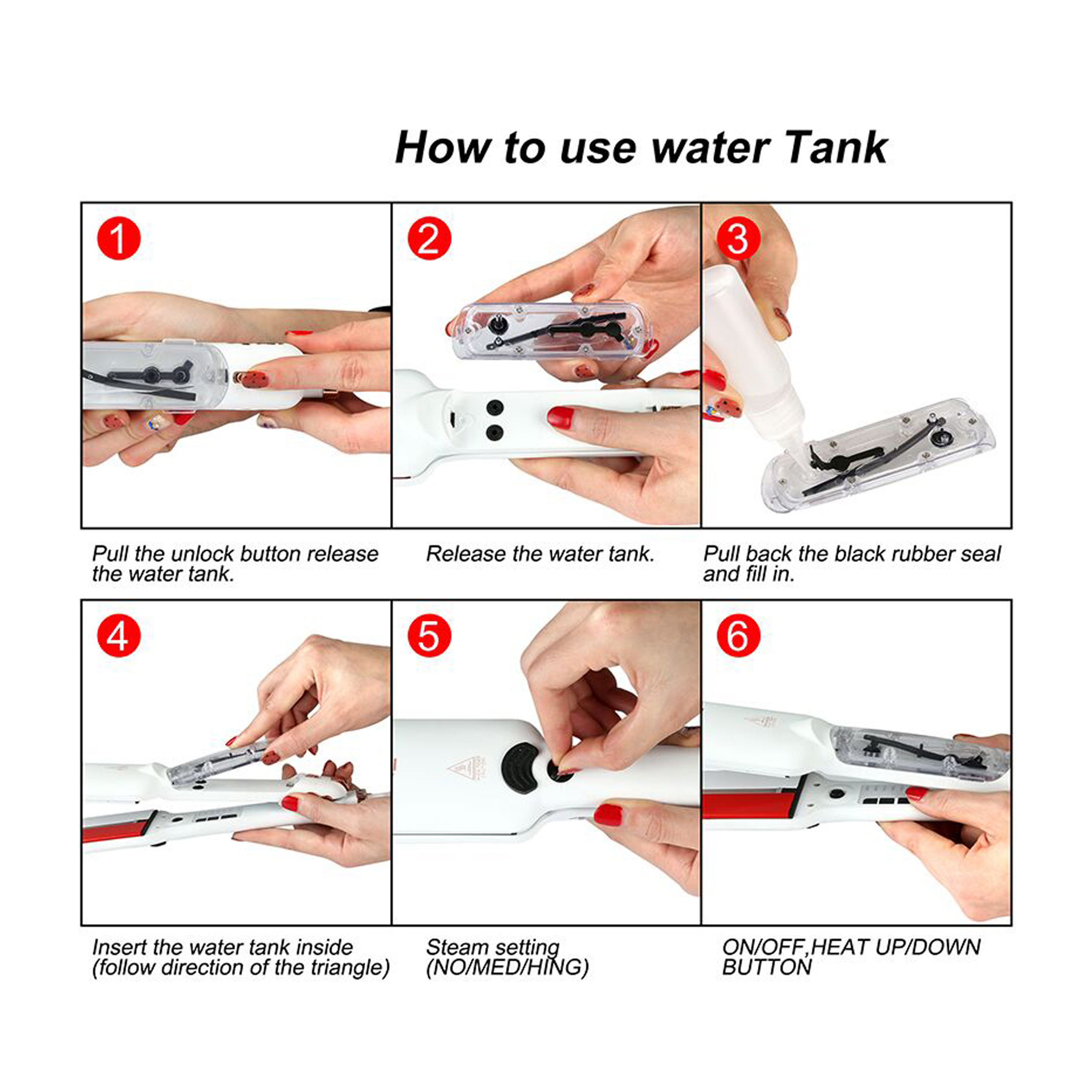 How to use water Tank

1

Pull the unlock button release the water tank.

2

Release the water tank.

3

Pull back the black rubber seal and fill in.

4

Insert the water tank inside (follow direction of the triangle)

5

Steam setting (NO/MED/HING)

6

ON/OFF,HEAT UP/DOWN BUTTON